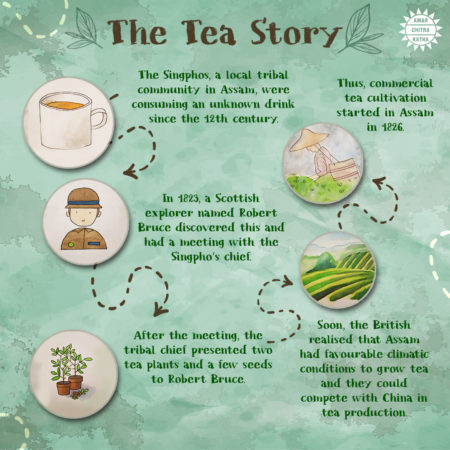 The Tea Story

AMAR CHITRA KATHA

The Singphos, a local tribal community in Assam, were consuming an unknown drink since the 12th century.

In 1823, a Scottish explorer named Robert Bruce discovered this and had a meeting with the Singpho's chief.

After the meeting, the tribal chief presented two tea plants and a few seeds to Robert Bruce.

Soon, the British realised that Assam had favourable climatic conditions to grow tea and they could compete with China in tea production.

Thus, commercial tea cultivation started in Assam in 1826.